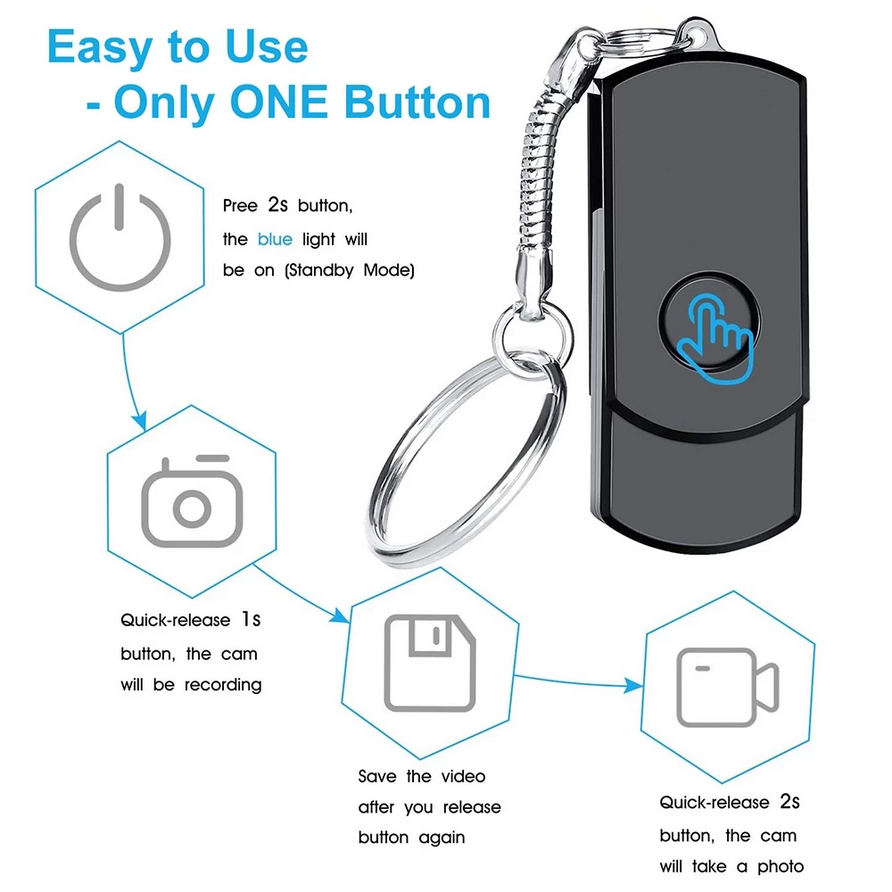 Easy to Use
- Only ONE Button

Pree 2s button, the blue light will be on (Standby Mode)

Quick-release 1s button, the cam will be recording

Save the video after you release button again

Quick-release 2s button, the cam will take a photo